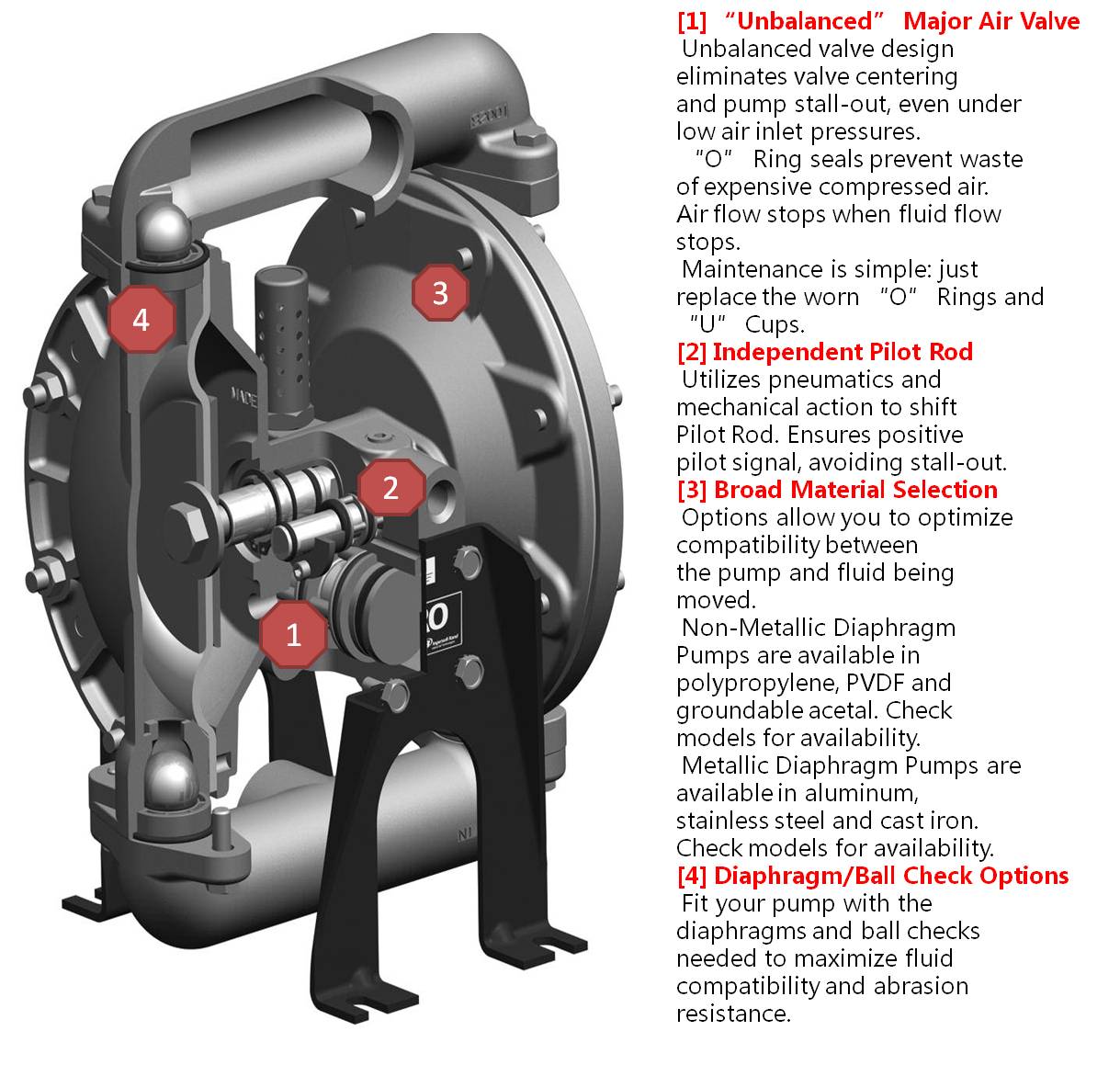 4

3

2

1

[1] “Unbalanced” Major Air Valve
Unbalanced valve design eliminates valve centering and pump stall-out, even under low air inlet pressures.
“O” Ring seals prevent waste of expensive compressed air. Air flow stops when fluid flow stops.
Maintenance is simple: just replace the worn “O” Rings and “U” Cups.
[2] Independent Pilot Rod
Utilizes pneumatics and mechanical action to shift Pilot Rod. Ensures positive pilot signal, avoiding stall-out.
[3] Broad Material Selection
Options allow you to optimize compatibility between the pump and fluid being moved.
Non-Metallic Diaphragm Pumps are available in polypropylene, PVDF and groundable acetal. Check models for availability.
Metallic Diaphragm Pumps are available in aluminum, stainless steel and cast iron. Check models for availability.
[4] Diaphragm/Ball Check Options
Fit your pump with the diaphragms and ball checks needed to maximize fluid compatibility and abrasion resistance.